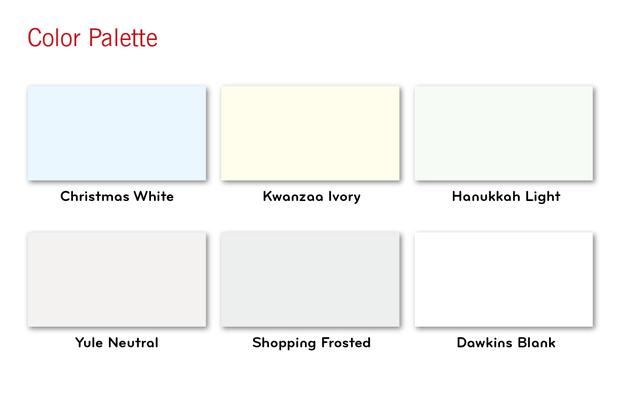 Color Palette

Christmas White

Kwanzaa Ivory

Hanukkah Light

Yule Neutral

Shopping Frosted

Dawkins Blank