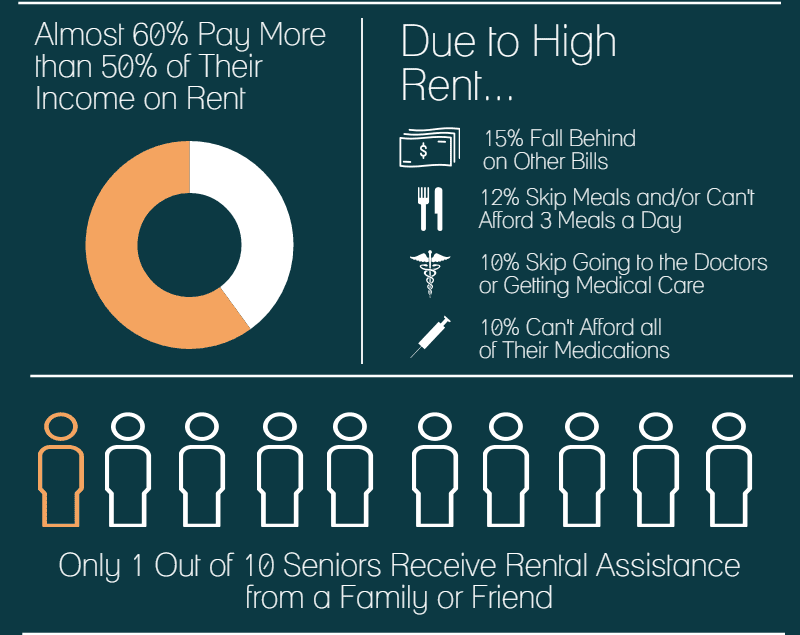 Almost 60% Pay More than 50% of Their Income on Rent

Due to High Rent...

$

15% Fall Behind on Other Bills

12% Skip Meals and/or Can't Afford 3 Meals a Day

10% Skip Going to the Doctors or Getting Medical Care

10% Can't Afford all of Their Medications

Only 1 Out of 10 Seniors Receive Rental Assistance from a Family or Friend